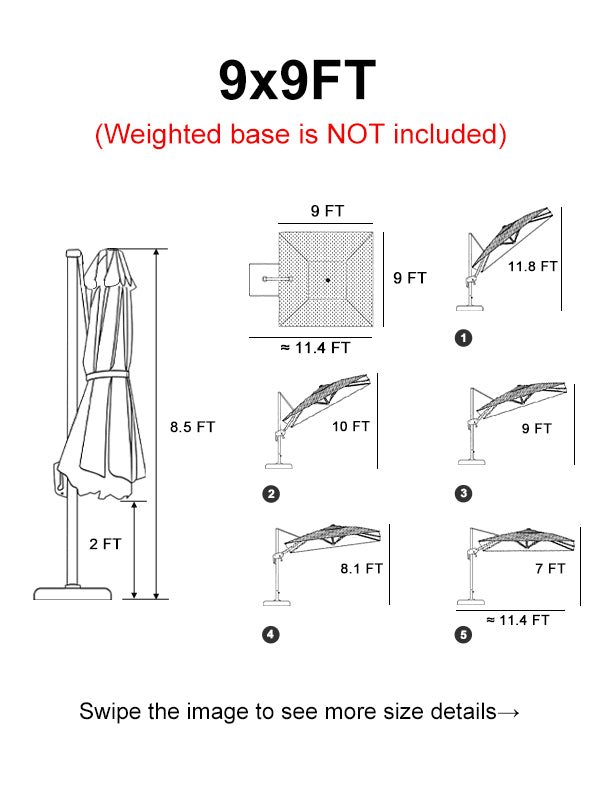 9x9FT

(Weighted base is NOT included)

8.5 FT

2 FT

9 FT

9 FT

≈ 11.4 FT

11.8 FT

1

10 FT

2

9 FT

3

8.1 FT

4

7 FT

≈ 11.4 FT

5

Swipe the image to see more size details→